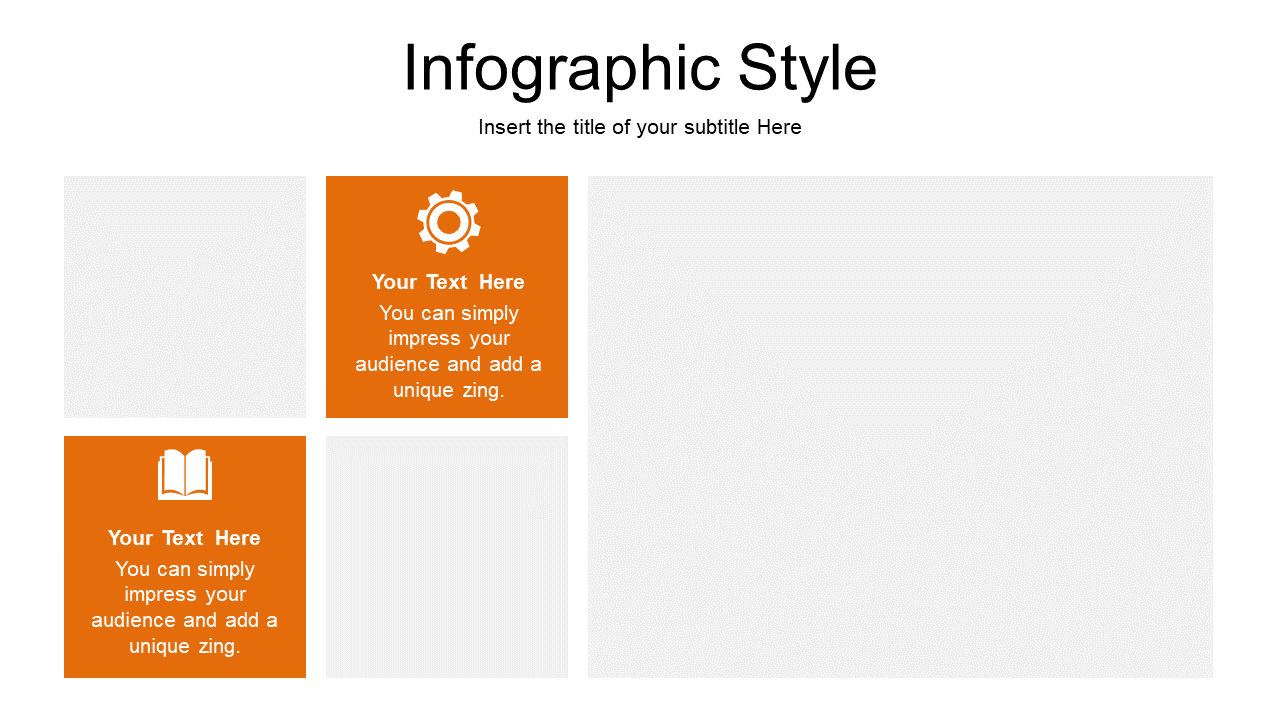 Infographic Style

Insert the title of your subtitle Here

Your Text Here

You can simply impress your audience and add a unique zing.

Your Text Here

You can simply impress your audience and add a unique zing.